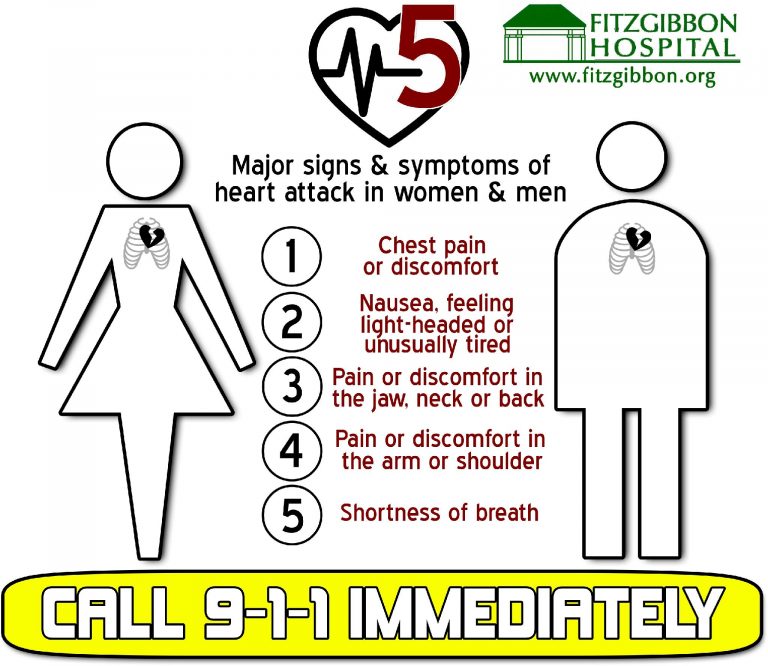 5

FITZGIBBON HOSPITAL
www.fitzgibbon.org

Major signs & symptoms of heart attack in women & men

1 Chest pain or discomfort

2 Nausea, feeling light-headed or unusually tired

3 Pain or discomfort in the jaw, neck or back

4 Pain or discomfort in the arm or shoulder

5 Shortness of breath

CALL 9-1-1 IMMEDIATELY